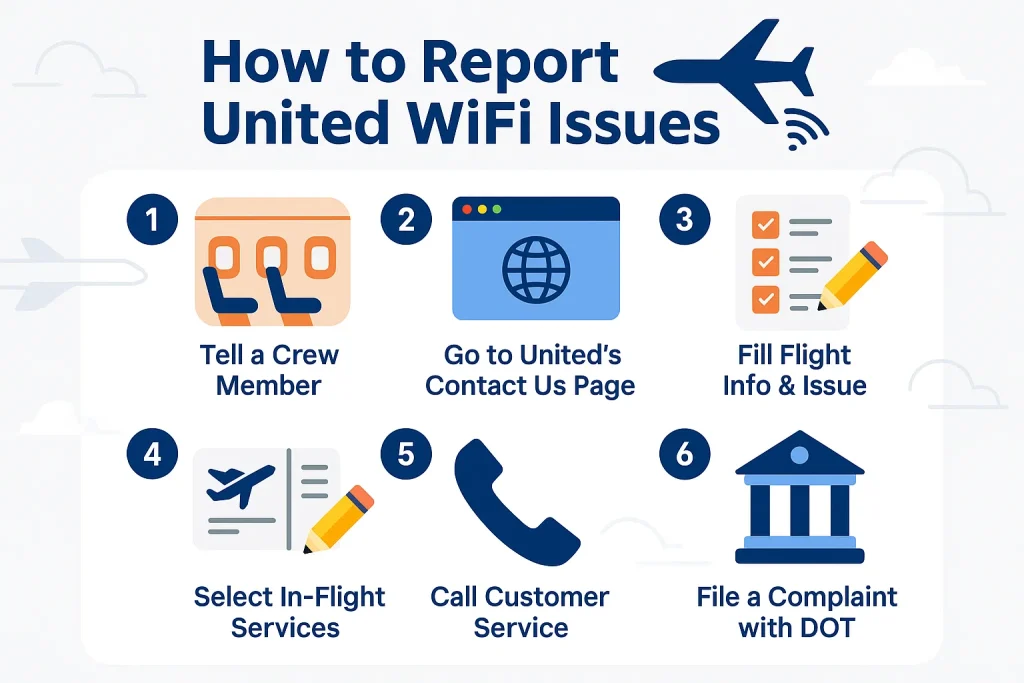 How to Report United WiFi Issues

1
Tell a Crew Member

2
Go to United's Contact Us Page

3
Fill Flight Info & Issue

4
Select In-Flight Services

5
Call Customer Service

6
File a Complaint with DOT