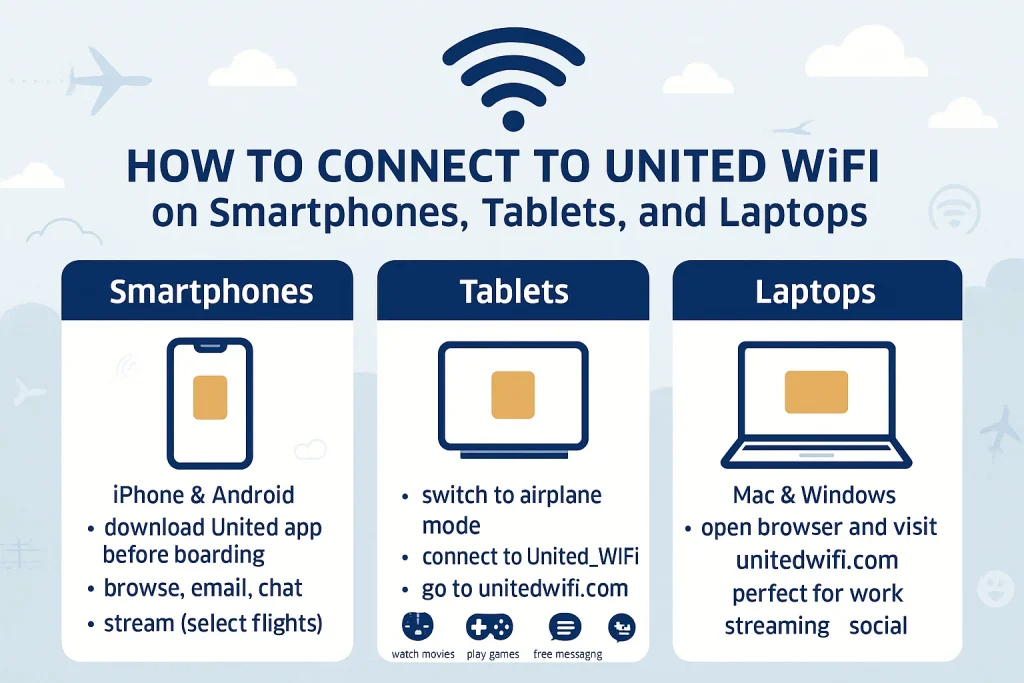 HOW TO CONNECT TO UNITED WiFI
on Smartphones, Tablets, and Laptops

Smartphones

iPhone & Android
• download United app before boarding
• browse, email, chat
• stream (select flights)

Tablets

• switch to airplane mode
• connect to United_WIFi
• go to unitedwifi.com

watch movies play games free messagng

Laptops

Mac & Windows
• open browser and visit unitedwifi.com
perfect for work
streaming social